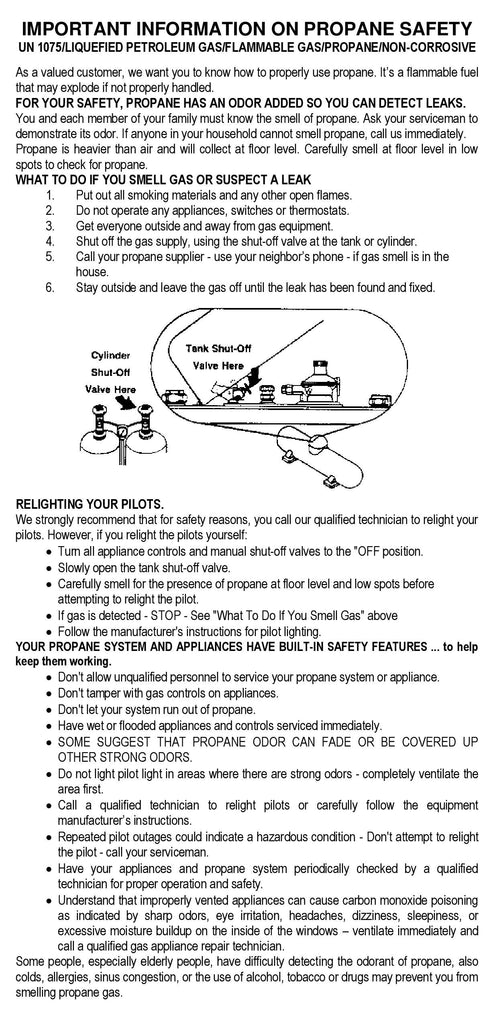 IMPORTANT INFORMATION ON PROPANE SAFETY
UN 1075/LIQUEFIED PETROLEUM GAS/FLAMMABLE GAS/PROPANE/NON-CORROSIVE

As a valued customer, we want you to know how to properly use propane. It's a flammable fuel that may explode if not properly handled.

FOR YOUR SAFETY, PROPANE HAS AN ODOR ADDED SO YOU CAN DETECT LEAKS.
You and each member of your family must know the smell of propane. Ask your serviceman to demonstrate its odor. If anyone in your household cannot smell propane, call us immediately. Propane is heavier than air and will collect at floor level. Carefully smell at floor level in low spots to check for propane.

WHAT TO DO IF YOU SMELL GAS OR SUSPECT A LEAK
1. Put out all smoking materials and any other open flames.
2. Do not operate any appliances, switches or thermostats.
3. Get everyone outside and away from gas equipment.
4. Shut off the gas supply, using the shut-off valve at the tank or cylinder.
5. Call your propane supplier - use your neighbor's phone - if gas smell is in the house.
6. Stay outside and leave the gas off until the leak has been found and fixed.

Cylinder Shut-Off Valve Here

Tank Shut-Off Valve Here

RELIGHTING YOUR PILOTS.
We strongly recommend that for safety reasons, you call our qualified technician to relight your pilots. However, if you relight the pilots yourself:
• Turn all appliance controls and manual shut-off valves to the "OFF position.
• Slowly open the tank shut-off valve.
• Carefully smell for the presence of propane at floor level and low spots before attempting to relight the pilot.
• If gas is detected - STOP - See "What To Do If You Smell Gas" above
• Follow the manufacturer's instructions for pilot lighting.

YOUR PROPANE SYSTEM AND APPLIANCES HAVE BUILT-IN SAFETY FEATURES ... to help keep them working.
• Don't allow unqualified personnel to service your propane system or appliance.
• Don't tamper with gas controls on appliances.
• Don't let your system run out of propane.
• Have wet or flooded appliances and controls serviced immediately.
• SOME SUGGEST THAT PROPANE ODOR CAN FADE OR BE COVERED UP OTHER STRONG ODORS.
• Do not light pilot light in areas where there are strong odors - completely ventilate the area first.
• Call a qualified technician to relight pilots or carefully follow the equipment manufacturer's instructions.
• Repeated pilot outages could indicate a hazardous condition - Don't attempt to relight the pilot - call your serviceman.
• Have your appliances and propane system periodically checked by a qualified technician for proper operation and safety.
• Understand that improperly vented appliances can cause carbon monoxide poisoning as indicated by sharp odors, eye irritation, headaches, dizziness, sleepiness, or excessive moisture buildup on the inside of the windows – ventilate immediately and call a qualified gas appliance repair technician.

Some people, especially elderly people, have difficulty detecting the odorant of propane, also colds, allergies, sinus congestion, or the use of alcohol, tobacco or drugs may prevent you from smelling propane gas.